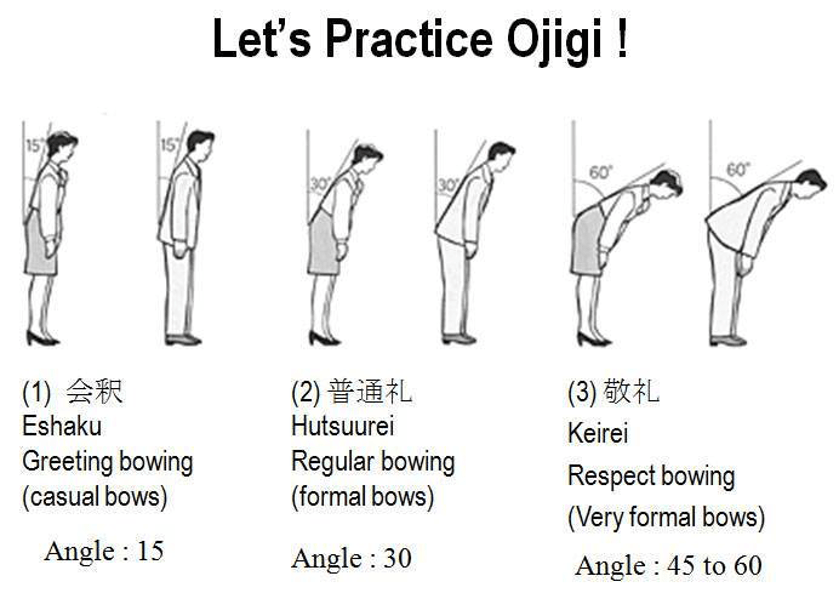 Let's Practice Ojigi !

15°

15°

30°

30°

60°

60°

(1) 会釈
Eshaku
Greeting bowing
(casual bows)

Angle : 15

(2) 普通礼
Hutsuurei
Regular bowing
(formal bows)

Angle : 30

(3) 敬礼
Keirei
Respect bowing
(Very formal bows)

Angle : 45 to 60